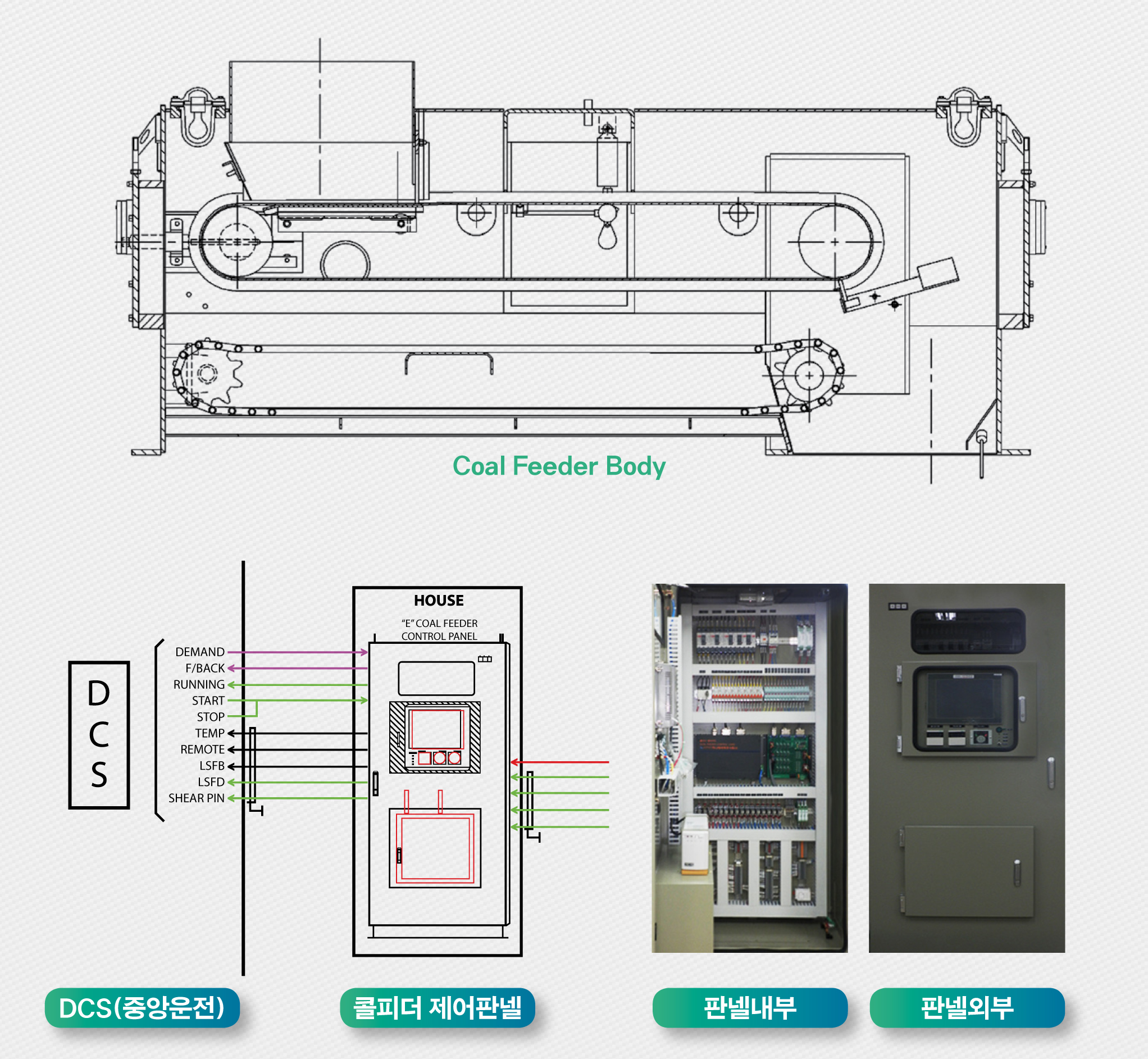 Coal Feeder Body

D
C
S

DEMAND
F/BACK
RUNNING
START
STOP
TEMP
REMOTE
LSFB
LSFD
SHEAR PIN

HOUSE
"E" COAL FEEDER
CONTROL PANEL

DCS(중앙운전)
콜피더 제어판넬
판넬내부
판넬외부